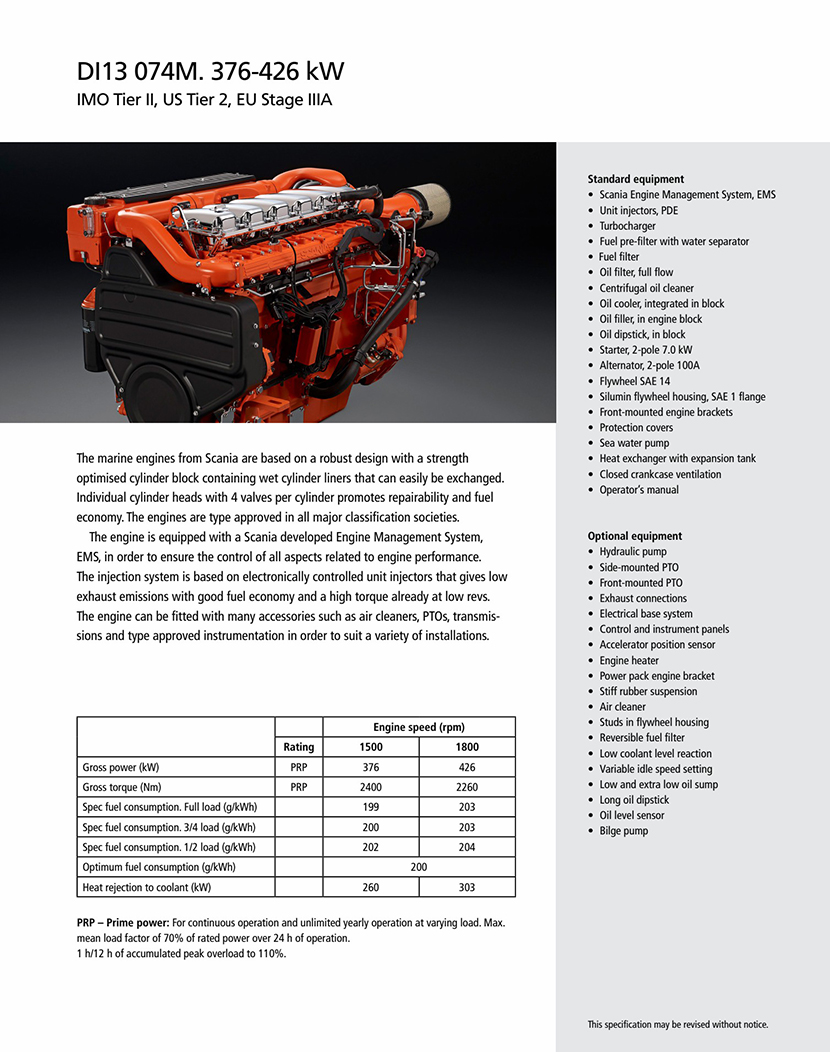 DI13 074M. 376-426 kW

IMO Tier II, US Tier 2, EU Stage IIIA

The marine engines from Scania are based on a robust design with a strength optimised cylinder block containing wet cylinder liners that can easily be exchanged. Individual cylinder heads with 4 valves per cylinder promotes repairability and fuel economy. The engines are type approved in all major classification societies.

The engine is equipped with a Scania developed Engine Management System, EMS, in order to ensure the control of all aspects related to engine performance. The injection system is based on electronically controlled unit injectors that gives low exhaust emissions with good fuel economy and a high torque already at low revs. The engine can be fitted with many accessories such as air cleaners, PTOs, transmissions and type approved instrumentation in order to suit a variety of installations.

| | | Engine speed (rpm) | |
|---|---|---|---|
| | Rating | 1500 | 1800 |
| Gross power (kW) | PRP | 376 | 426 |
| Gross torque (Nm) | PRP | 2400 | 2260 |
| Spec fuel consumption. Full load (g/kWh) | | 199 | 203 |
| Spec fuel consumption. 3/4 load (g/kWh) | | 200 | 203 |
| Spec fuel consumption. 1/2 load (g/kWh) | | 202 | 204 |
| Optimum fuel consumption (g/kWh) | | 200 | |
| Heat rejection to coolant (kW) | | 260 | 303 |

PRP – Prime power: For continuous operation and unlimited yearly operation at varying load. Max. mean load factor of 70% of rated power over 24 h of operation.
1 h/12 h of accumulated peak overload to 110%.

Standard equipment
• Scania Engine Management System, EMS
• Unit injectors, PDE
• Turbocharger
• Fuel pre-filter with water separator
• Fuel filter
• Oil filter, full flow
• Centrifugal oil cleaner
• Oil cooler, integrated in block
• Oil filler, in engine block
• Oil dipstick, in block
• Starter, 2-pole 7.0 kW
• Alternator, 2-pole 100A
• Flywheel SAE 14
• Silumin flywheel housing, SAE 1 flange
• Front-mounted engine brackets
• Protection covers
• Sea water pump
• Heat exchanger with expansion tank
• Closed crankcase ventilation
• Operator's manual

Optional equipment
• Hydraulic pump
• Side-mounted PTO
• Front-mounted PTO
• Exhaust connections
• Electrical base system
• Control and instrument panels
• Accelerator position sensor
• Engine heater
• Power pack engine bracket
• Stiff rubber suspension
• Air cleaner
• Studs in flywheel housing
• Reversible fuel filter
• Low coolant level reaction
• Variable idle speed setting
• Low and extra low oil sump
• Long oil dipstick
• Oil level sensor
• Bilge pump

This specification may be revised without notice.