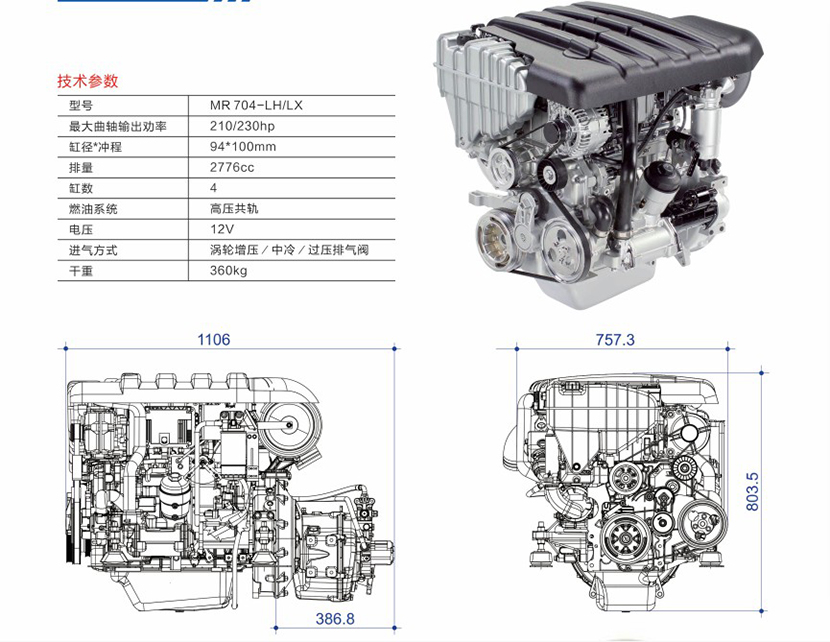 技术参数

| 型号 | MR 704-LH/LX |
|---|---|
| 最大曲轴输出功率 | 210/230hp |
| 缸径*冲程 | 94*100mm |
| 排量 | 2776cc |
| 缸数 | 4 |
| 燃油系统 | 高压共轨 |
| 电压 | 12V |
| 进气方式 | 涡轮增压 / 中冷 / 过压排气阀 |
| 干重 | 360kg |

1106

386.8

757.3

803.5